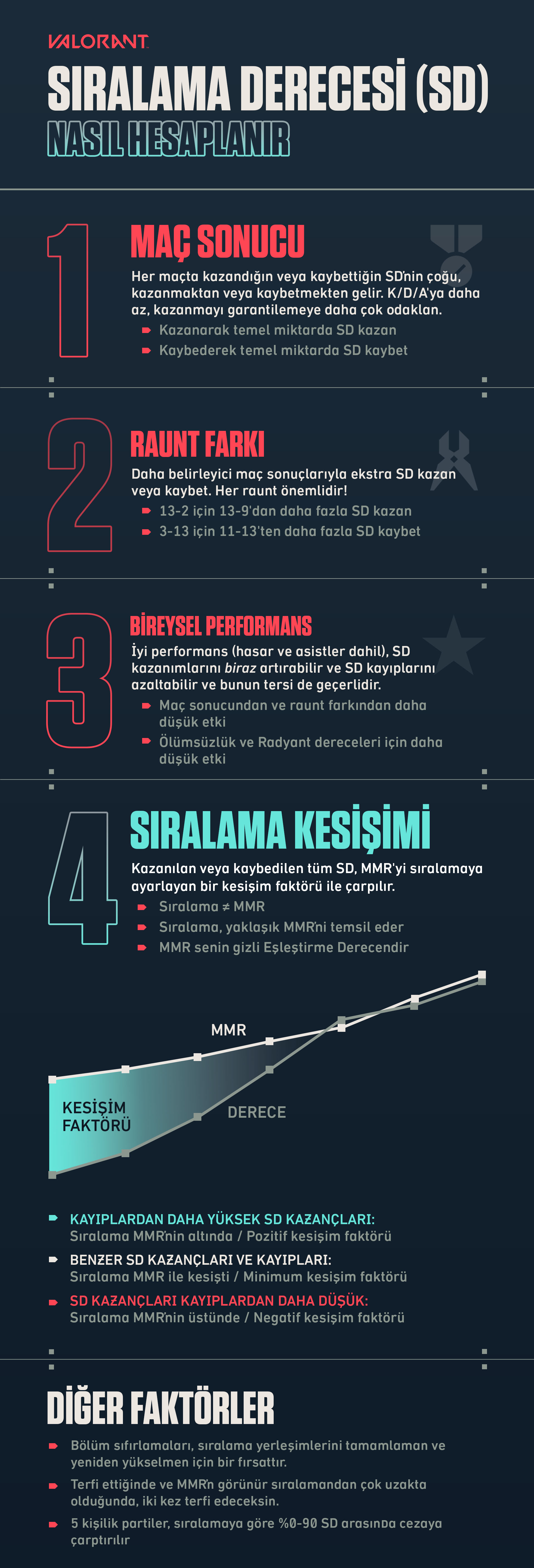 VALORANT

SIRALAMA DERECESİ (SD)

NASIL HESAPLANIR

1

MAÇ SONUCU

Her maçta kazandığın veya kaybettiğin SD'nin çoğu, kazanmaktan veya kaybetmekten gelir. K/D/A'ya daha az, kazanmayı garantilemeye daha çok odaklan.

Kazanarak temel miktarda SD kazan

Kaybederek temel miktarda SD kaybet

2

RAUNT FARKI

Daha belirleyici maç sonuçlarıyla ekstra SD kazan veya kaybet. Her raunt önemlidir!

13-2 için 13-9'dan daha fazla SD kazan

3-13 için 11-13'ten daha fazla SD kaybet

3

BİREYSEL PERFORMANS

İyi performans (hasar ve asistler dahil), SD kazanımlarını biraz artırabilir ve SD kayıplarını azaltabilir ve bunun tersi de geçerlidir.

Maç sonucundan ve raunt farkından daha düşük etki

Ölümsüzlük ve Radyant dereceleri için daha düşük etki

4

SIRALAMA KESİŞİMİ

Kazanılan veya kaybedilen tüm SD, MMR'yi sıralamaya ayarlayan bir kesişim faktörü ile çarpılır.

Sıralama ≠ MMR

Sıralama, yaklaşık MMR'ni temsil eder

MMR senin gizli Eşleştirme Derecendir

MMR

KESİŞİM FAKTÖRÜ

DERECE

KAYIPLARDAN DAHA YÜKSEK SD KAZANÇLARI:
Sıralama MMR'nin altında / Pozitif kesişim faktörü

BENZER SD KAZANÇLARI VE KAYIPLARI:
Sıralama MMR ile kesişti / Minimum kesişim faktörü

SD KAZANÇLARI KAYIPLARDAN DAHA DÜŞÜK:
Sıralama MMR'nin üstünde / Negatif kesişim faktörü

DİĞER FAKTÖRLER

Bölüm sıfırlamaları, sıralama yerleşimlerini tamamlaman ve yeniden yükselmen için bir fırsattır.

Terfi ettiğinde ve MMR'n görünür sıralamandan çok uzakta olduğunda, iki kez terfi edeceksin.

5 kişilik partiler, sıralamaya göre %0-90 SD arasında cezaya çarptırılır